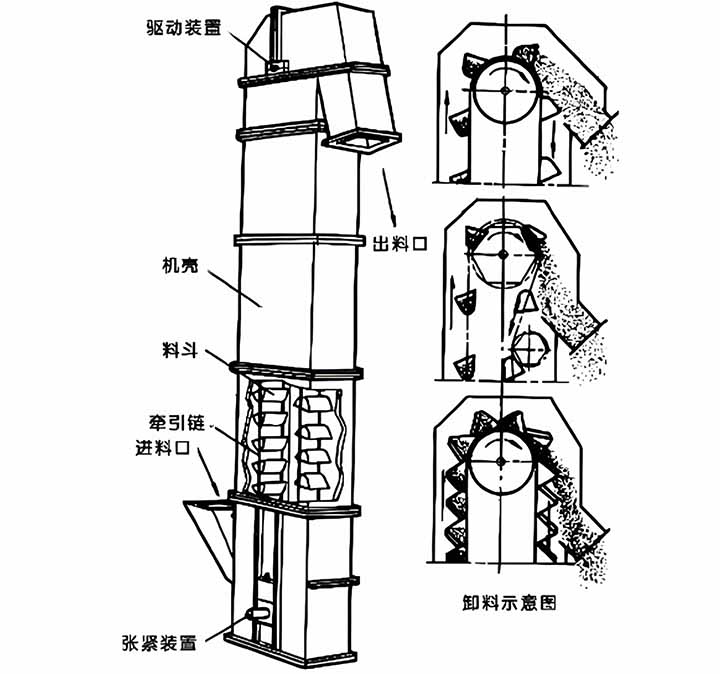 驱动装置
出料口
机壳
料斗
牵引链
进料口
张紧装置
卸料示意图